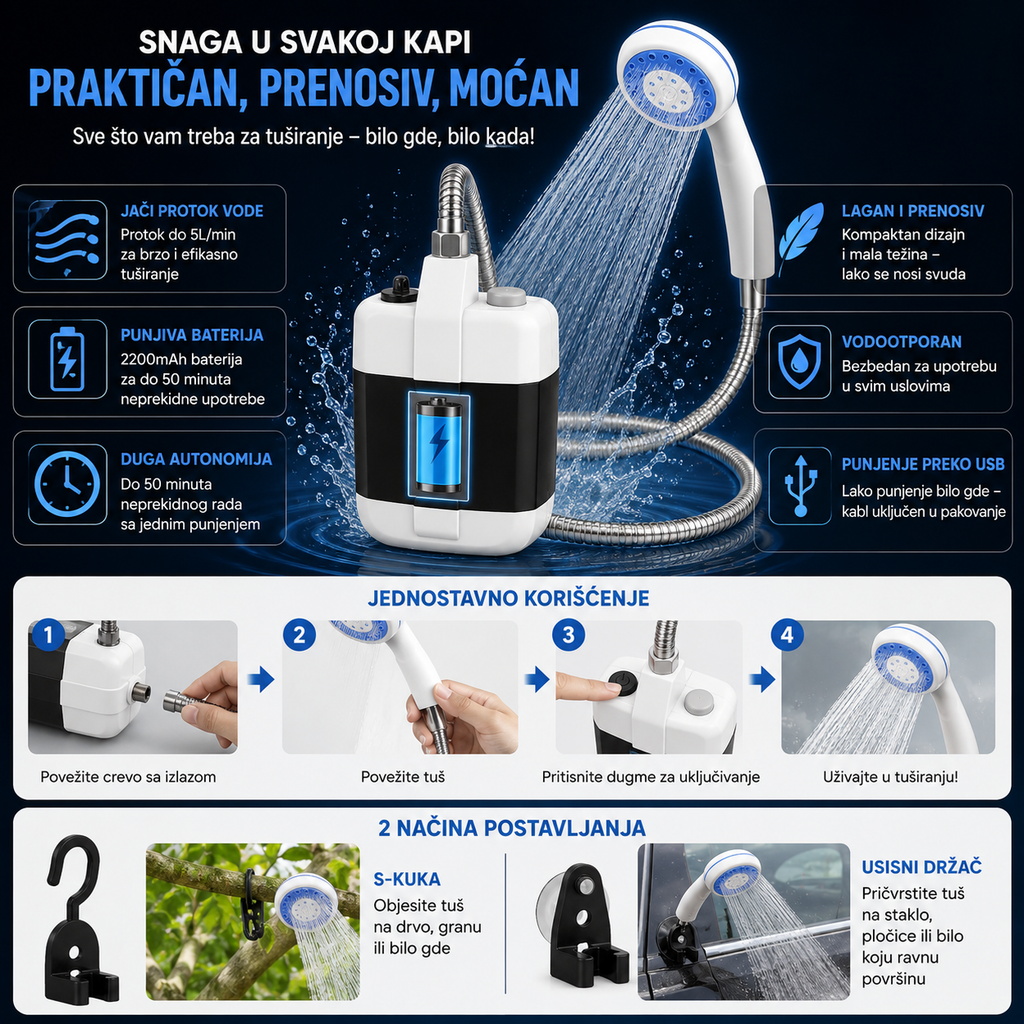 SNAGA U SVAKOJ KAPI
PRAKTIČAN, PRENOSIV, MOĆAN
Sve što vam treba za tuširanje – bilo gde, bilo kada!

JAČI PROTOK VODE
Protok do 5L/min za brzo i efikasno tuširanje

PUNJIVA BATERIJA
2200mAh baterija za do 50 minuta neprekidne upotrebe

DUGA AUTONOMIJA
Do 50 minuta neprekidnog rada sa jednim punjenjem

LAGAN I PRENOSIV
Kompaktan dizajn i mala težina – lako se nosi svuda

VODOOTPORAN
Bezbedan za upotrebu u svim uslovima

PUNJENJE PREKO USB
Lako punjenje bilo gde – kabl uključen u pakovanje

JEDNOSTAVNO KORIŠĆENJE

1
Povežite crevo sa izlazom

2
Povežite tuš

3
Pritisnite dugme za uključivanje

4
Uživajte u tuširanju!

2 NAČINA POSTAVLJANJA

S-KUKA
Objesite tuš na drvo, granu ili bilo gde

USISNI DRŽAČ
Pričvrstite tuš na staklo, pločice ili bilo koju ravnu površinu